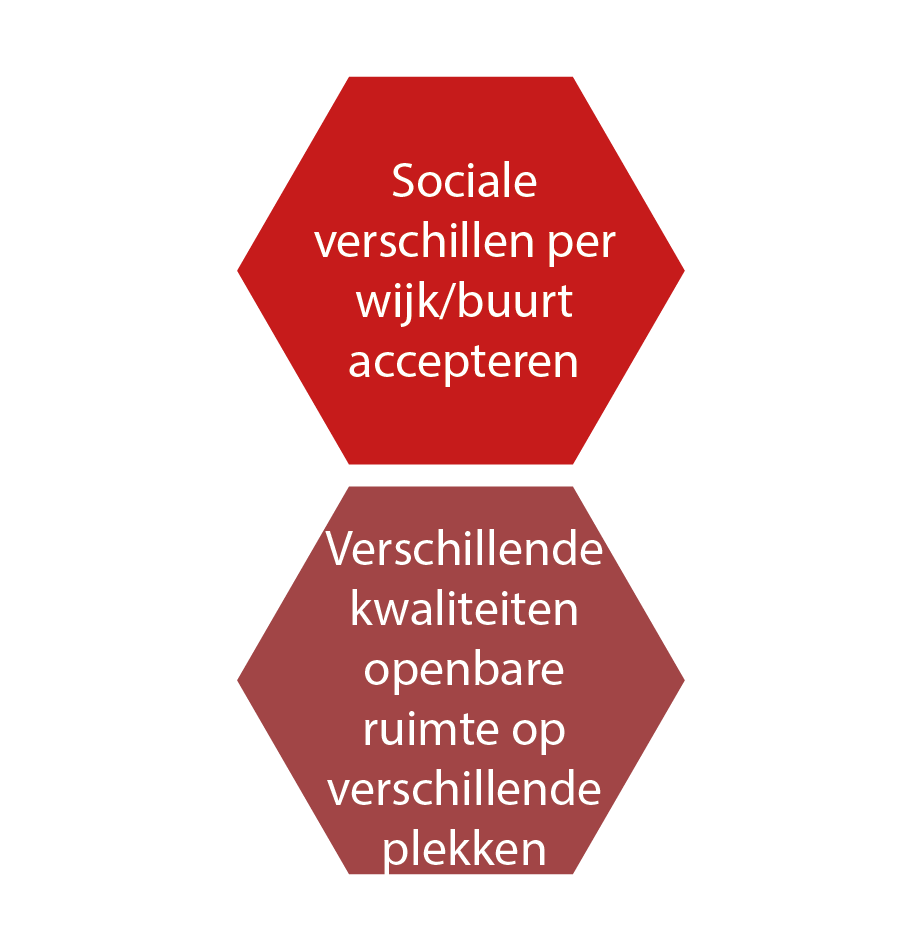 Sociale verschillen per wijk/buurt accepteren

Verschillende kwaliteiten openbare ruimte op verschillende plekken